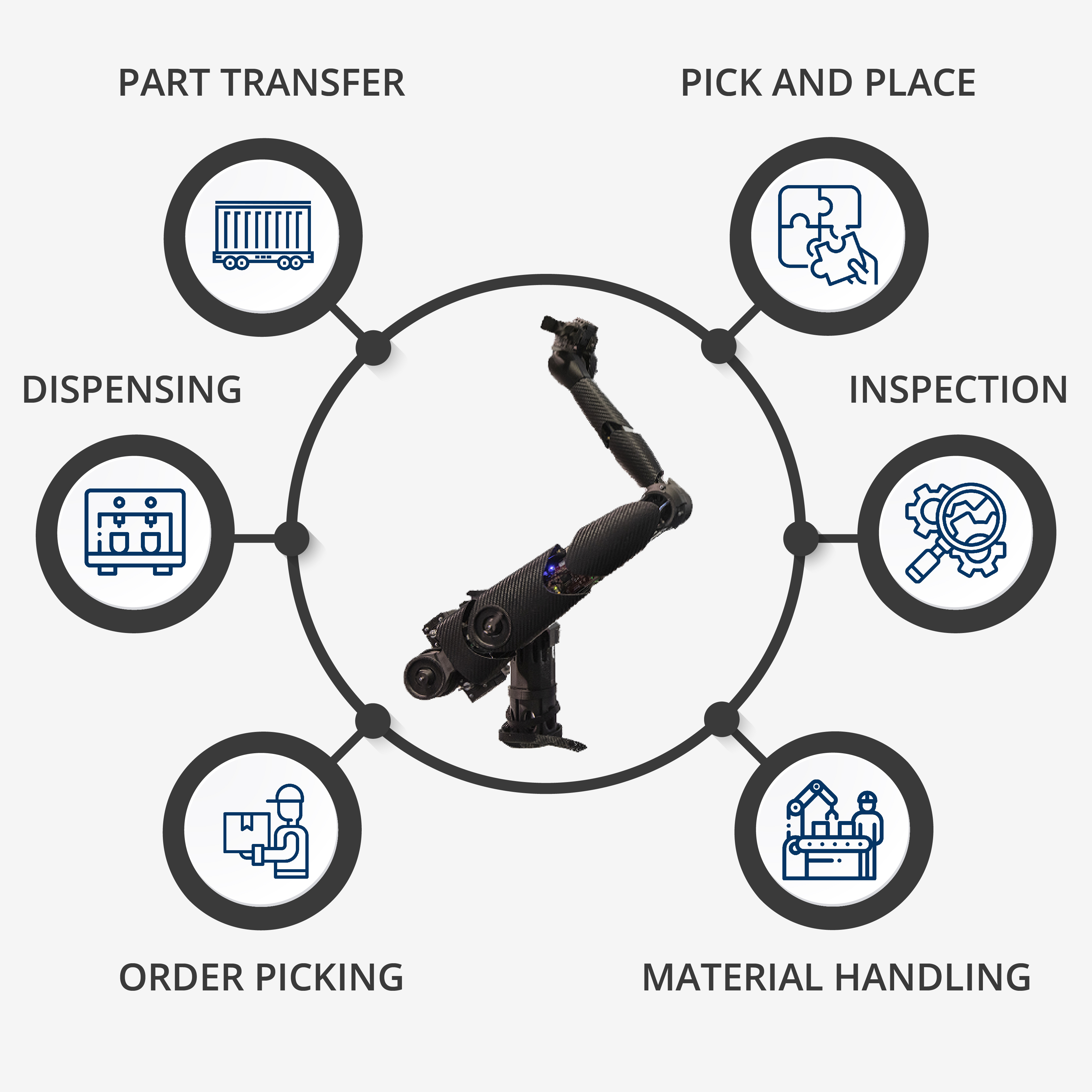 PART TRANSFER

PICK AND PLACE

DISPENSING

INSPECTION

ORDER PICKING

MATERIAL HANDLING